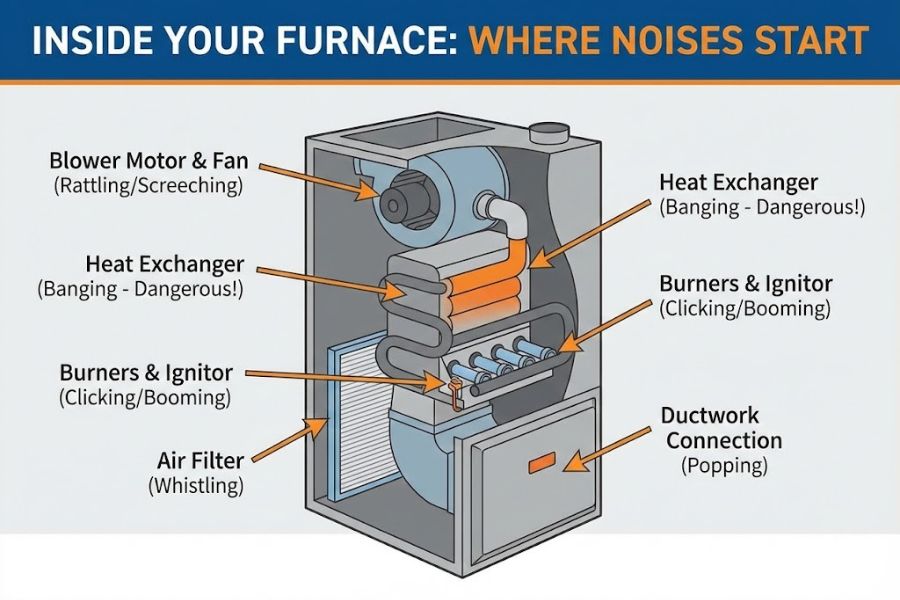 INSIDE YOUR FURNACE: WHERE NOISES START

Blower Motor & Fan
(Rattling/Screeching)

Heat Exchanger
(Banging - Dangerous!)

Burners & Ignitor
(Clicking/Booming)

Air Filter
(Whistling)

Heat Exchanger
(Banging - Dangerous!)

Burners & Ignitor
(Clicking/Booming)

Ductwork
Connection
(Popping)