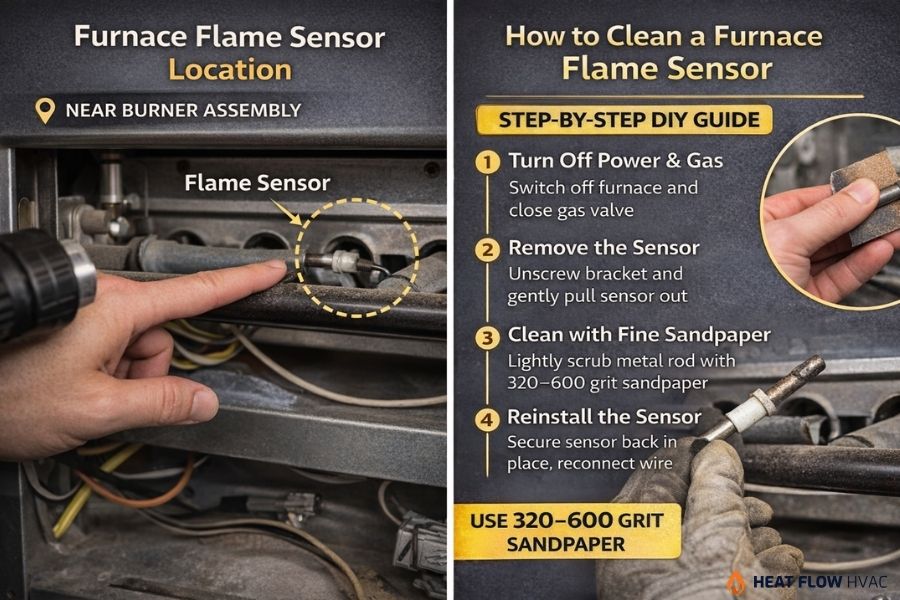 Furnace Flame Sensor Location

NEAR BURNER ASSEMBLY

Flame Sensor

How to Clean a Furnace Flame Sensor

STEP-BY-STEP DIY GUIDE

1 Turn Off Power & Gas
Switch off furnace and close gas valve

2 Remove the Sensor
Unscrew bracket and gently pull sensor out

3 Clean with Fine Sandpaper
Lightly scrub metal rod with 320–600 grit sandpaper

4 Reinstall the Sensor
Secure sensor back in place, reconnect wire

USE 320–600 GRIT SANDPAPER

HEAT FLOW HVAC